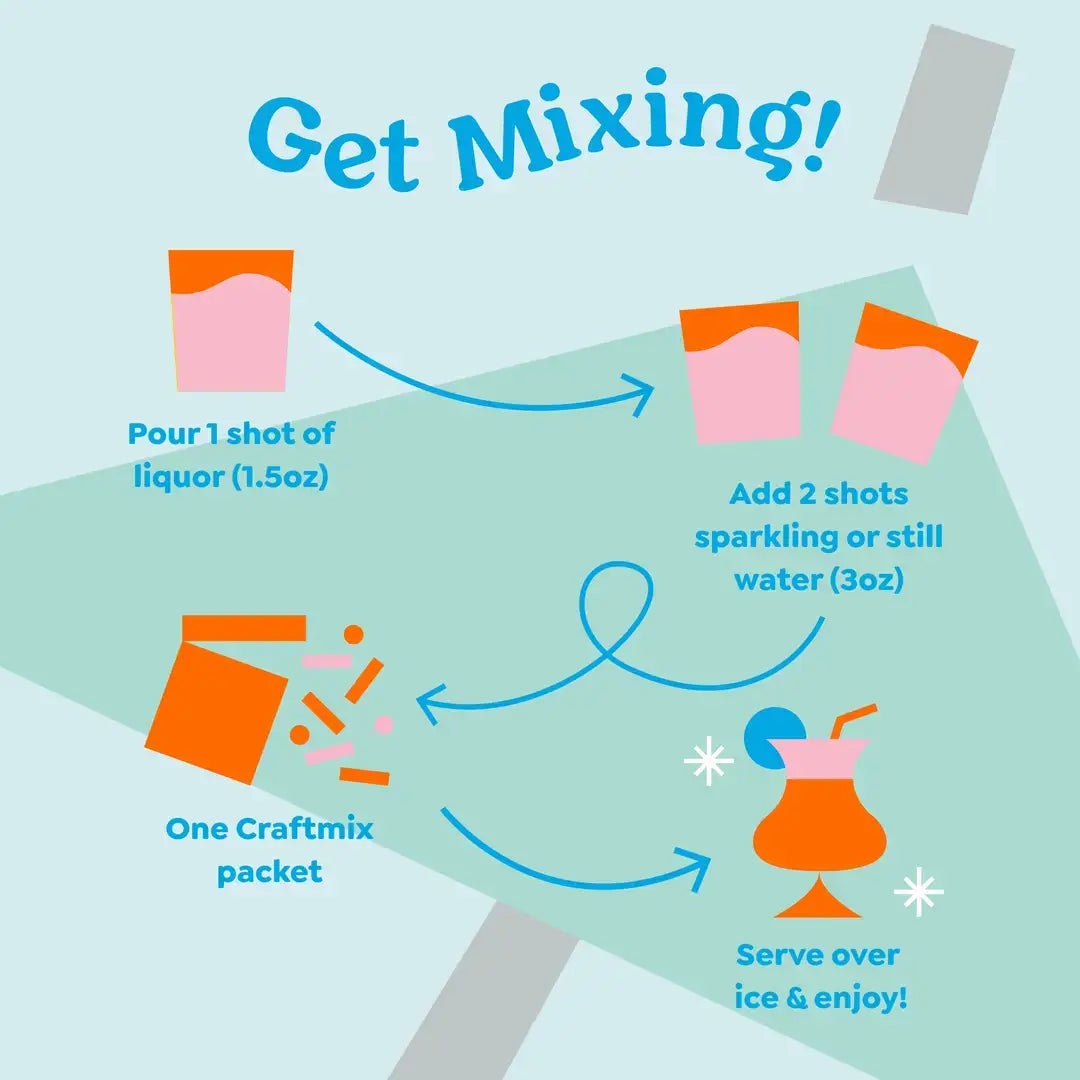 Get Mixing!

Pour 1 shot of liquor (1.5oz)

Add 2 shots sparkling or still water (3oz)

One Craftmix packet

Serve over ice & enjoy!